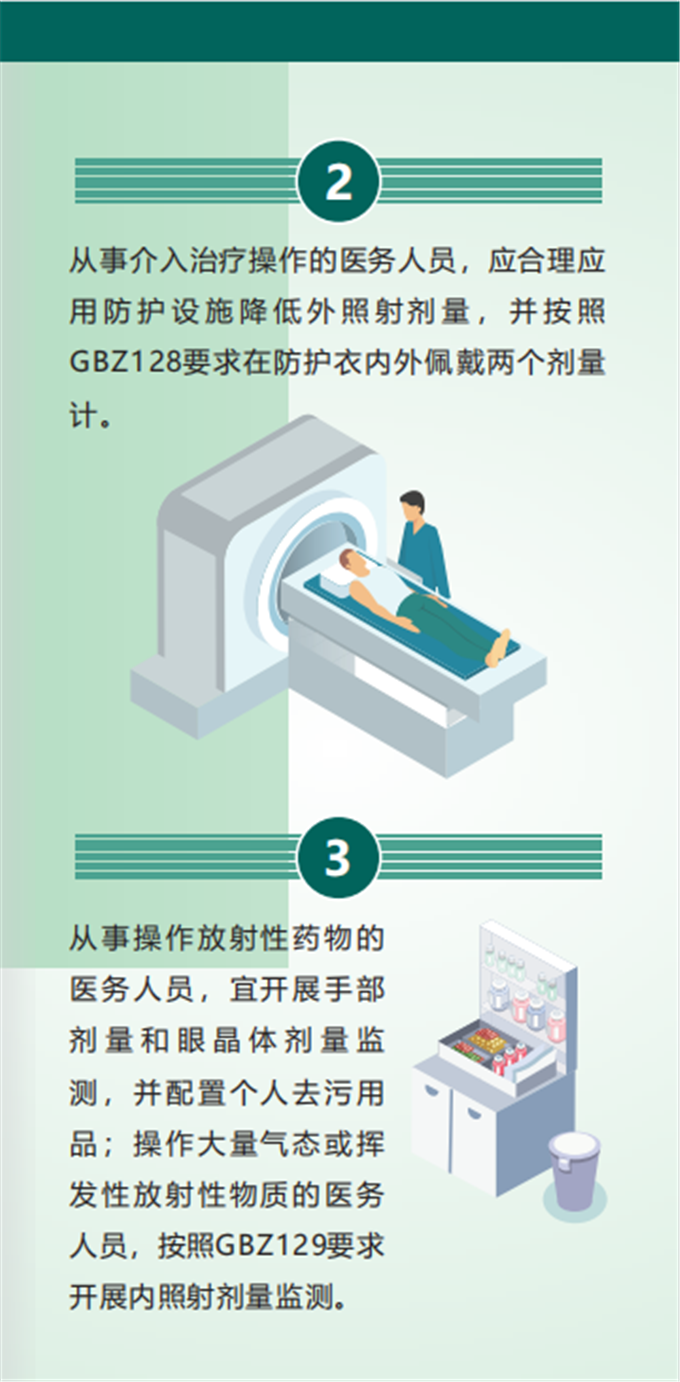 2

从事介入治疗操作的医务人员，应合理应用防护设施降低外照射剂量，并按照GBZ128要求在防护衣内外佩戴两个剂量计。

3

从事操作放射性药物的医务人员，宜开展手部剂量和眼晶体剂量监测，并配置个人去污用品；操作大量气态或挥发性放射性物质的医务人员，按照GBZ129要求开展内照射剂量监测。