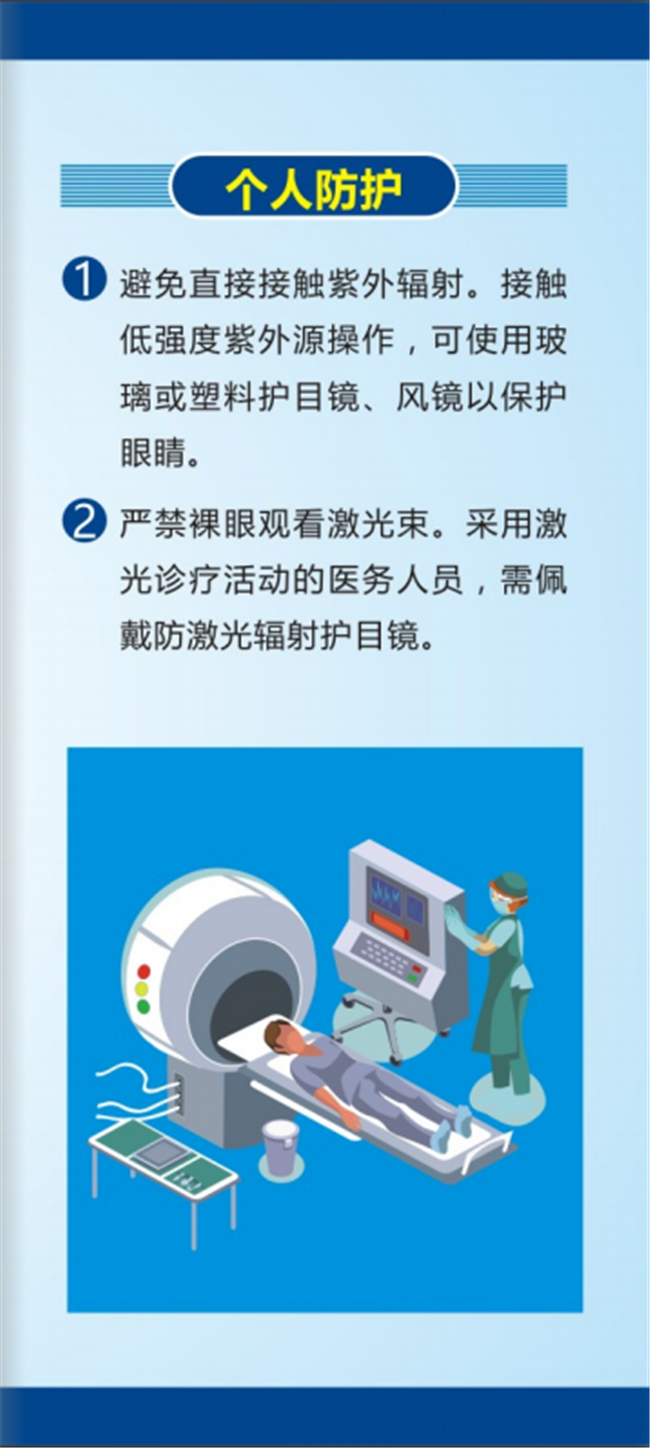 个人防护

1 避免直接接触紫外辐射。接触低强度紫外源操作，可使用玻璃或塑料护目镜、风镜以保护眼睛。

2 严禁裸眼观看激光束。采用激光诊疗活动的医务人员，需佩戴防激光辐射护目镜。